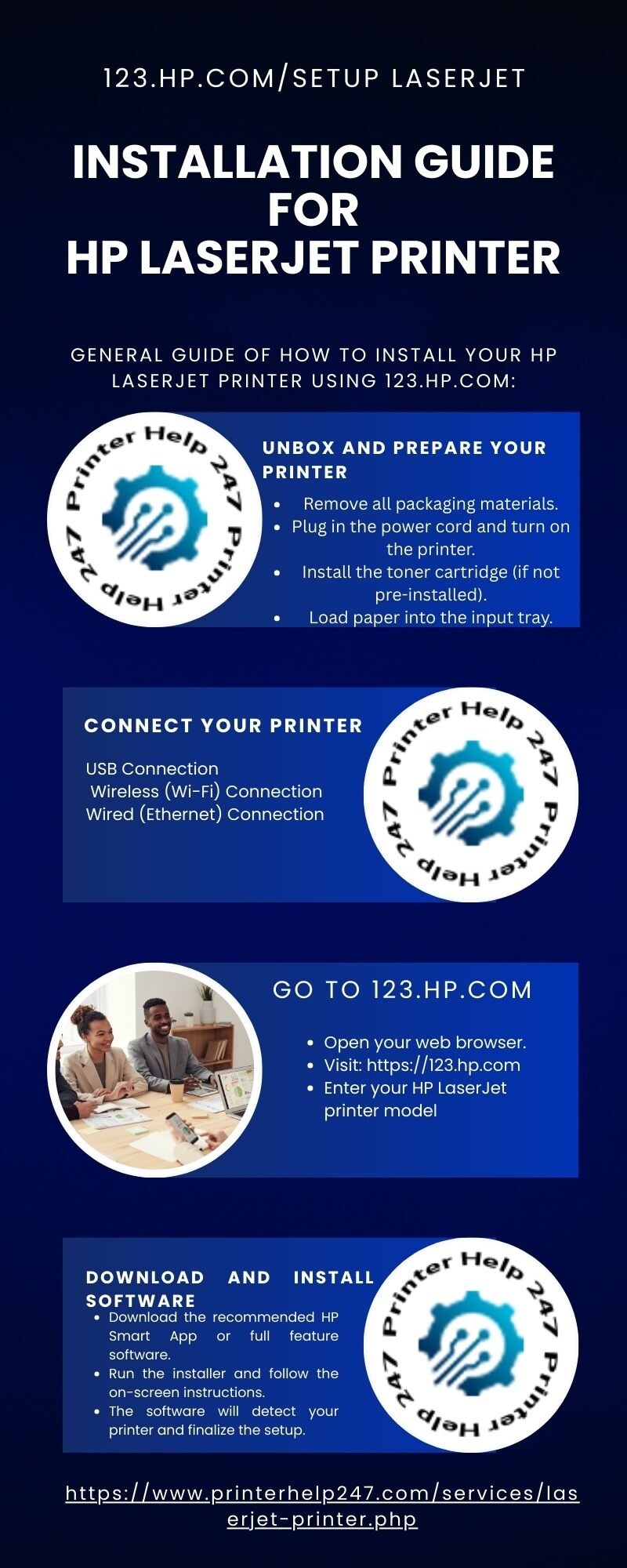 123.HP.COM/SETUP LASERJET

INSTALLATION GUIDE FOR HP LASERJET PRINTER

GENERAL GUIDE OF HOW TO INSTALL YOUR HP LASERJET PRINTER USING 123.HP.COM:

Printer Help 247 Printer Help 247

UNBOX AND PREPARE YOUR PRINTER

- Remove all packaging materials.
- Plug in the power cord and turn on the printer.
- Install the toner cartridge (if not pre-installed).
- Load paper into the input tray.

CONNECT YOUR PRINTER

USB Connection
Wireless (Wi-Fi) Connection
Wired (Ethernet) Connection

Printer Help 247 Printer Help 247

GO TO 123.HP.COM

- Open your web browser.
- Visit: https://123.hp.com
- Enter your HP LaserJet printer model

DOWNLOAD AND INSTALL SOFTWARE

- Download the recommended HP Smart App or full feature software.
- Run the installer and follow the on-screen instructions.
- The software will detect your printer and finalize the setup.

Printer Help 247 Printer Help 247

https://www.printerhelp247.com/services/laserjet-printer.php